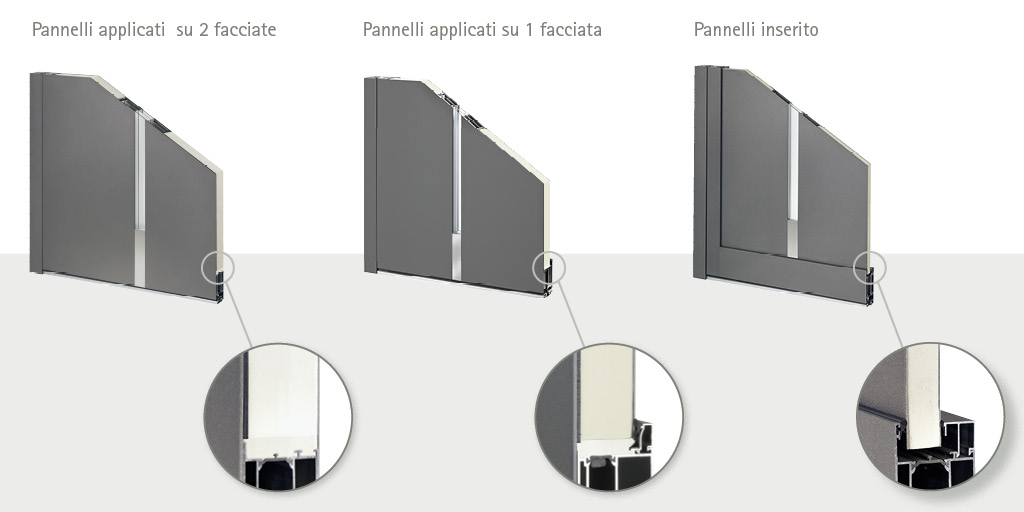 Pannelli applicati su 2 facciate

Pannelli applicati su 1 facciata

Pannelli inserito